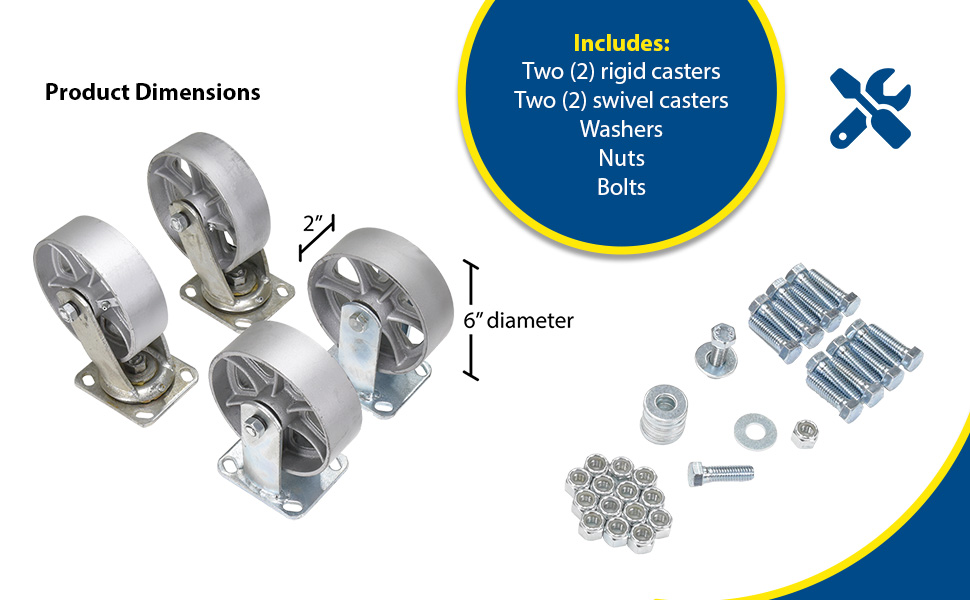 Product Dimensions

2"

6" diameter

Includes:
Two (2) rigid casters
Two (2) swivel casters
Washers
Nuts
Bolts